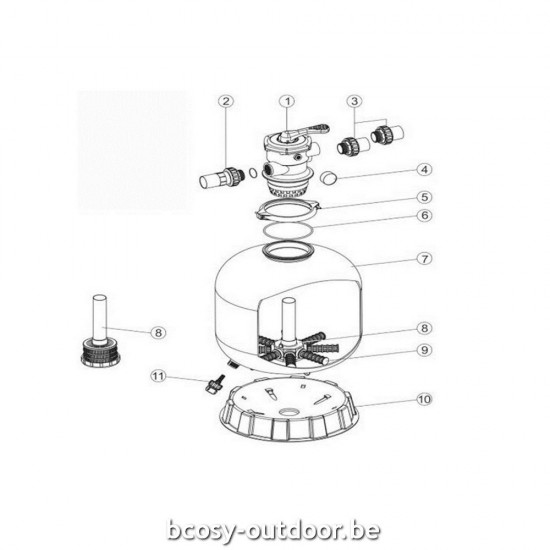 2
1
3
4
5
6
7
8
8
9
11
10
bcosy-outdoor.be