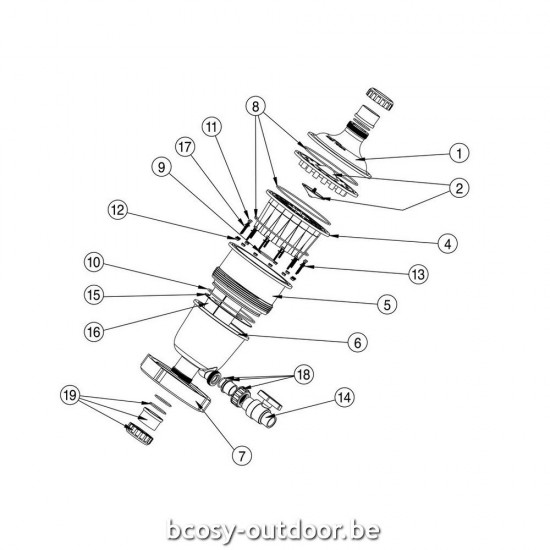 8
11
17
9
12
1
2
4
13
10
15
5
16
6
18
14
19
7
bcosy-outdoor.be