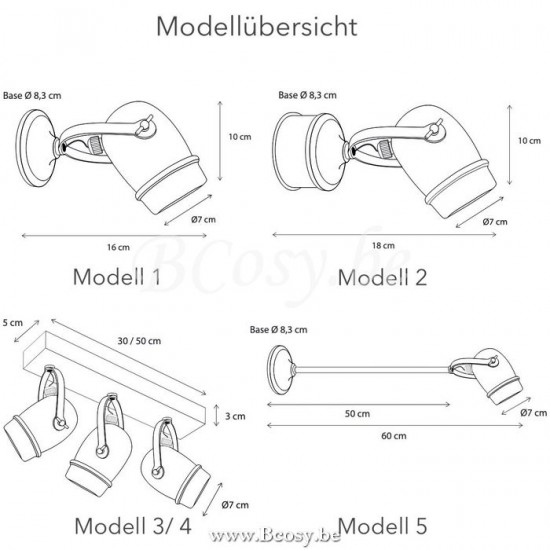 Modellübersicht

Base Ø 8,3 cm

10 cm

Ø7 cm

16 cm

Modell 1

Base Ø 8,3 cm

10 cm

Ø7 cm

18 cm

Modell 2

BCosy.be

5 cm

30 / 50 cm

3 cm

Ø7 cm

Modell 3/ 4

Base Ø 8,3 cm

50 cm

Ø7 cm

60 cm

Modell 5

www.Bcosy.be