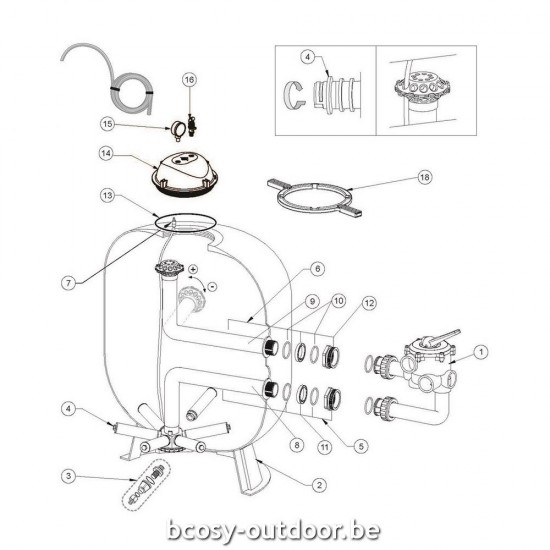 4
16
15
14
18
13
7
+
-
6
9
10
12
1
4
8
11
5
3
2
bcosy-outdoor.be